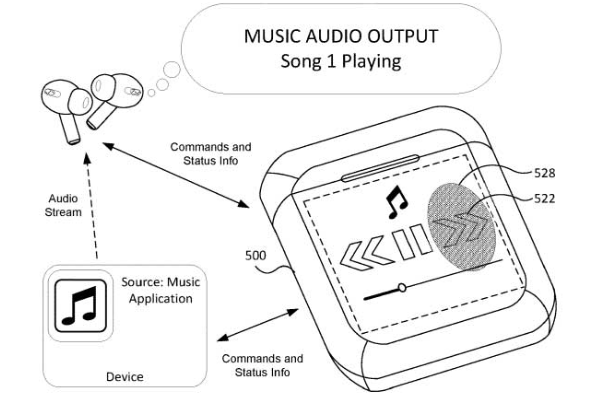 MUSIC AUDIO OUTPUT
Song 1 Playing

Commands and Status Info

528

522

Audio Stream

500

Source: Music Application

Device

Commands and Status Info